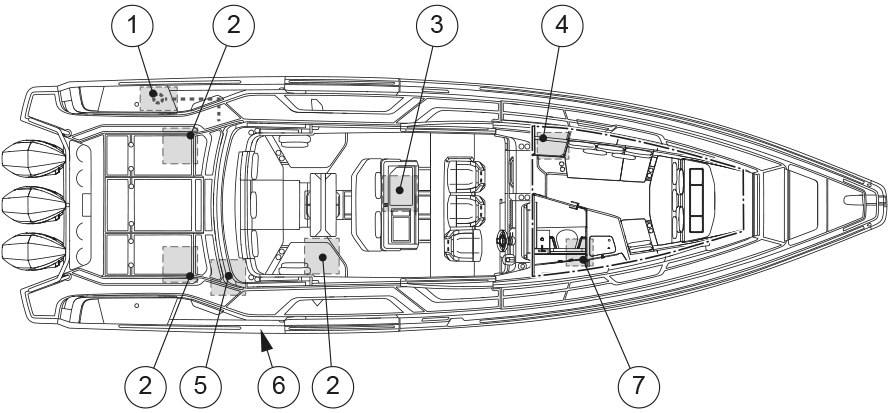 1
2
3
4
2
5
6
2
7